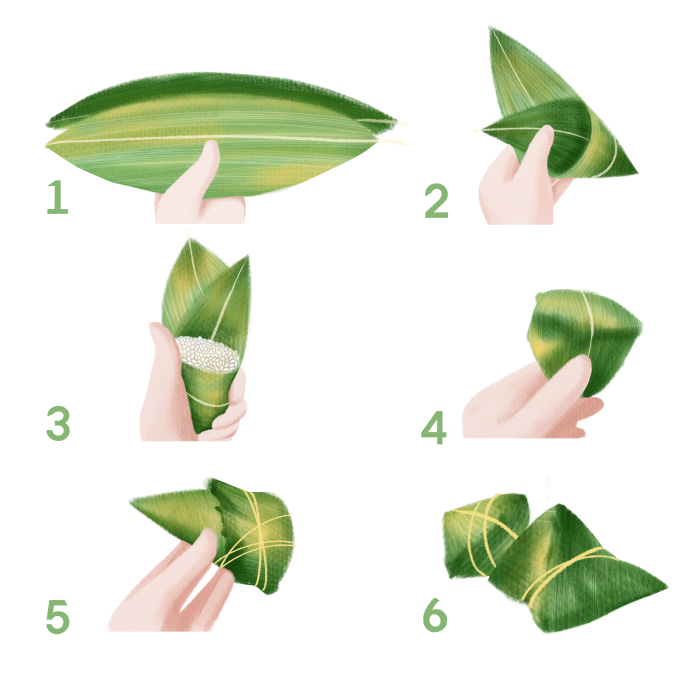 1
2
3
4
5
6